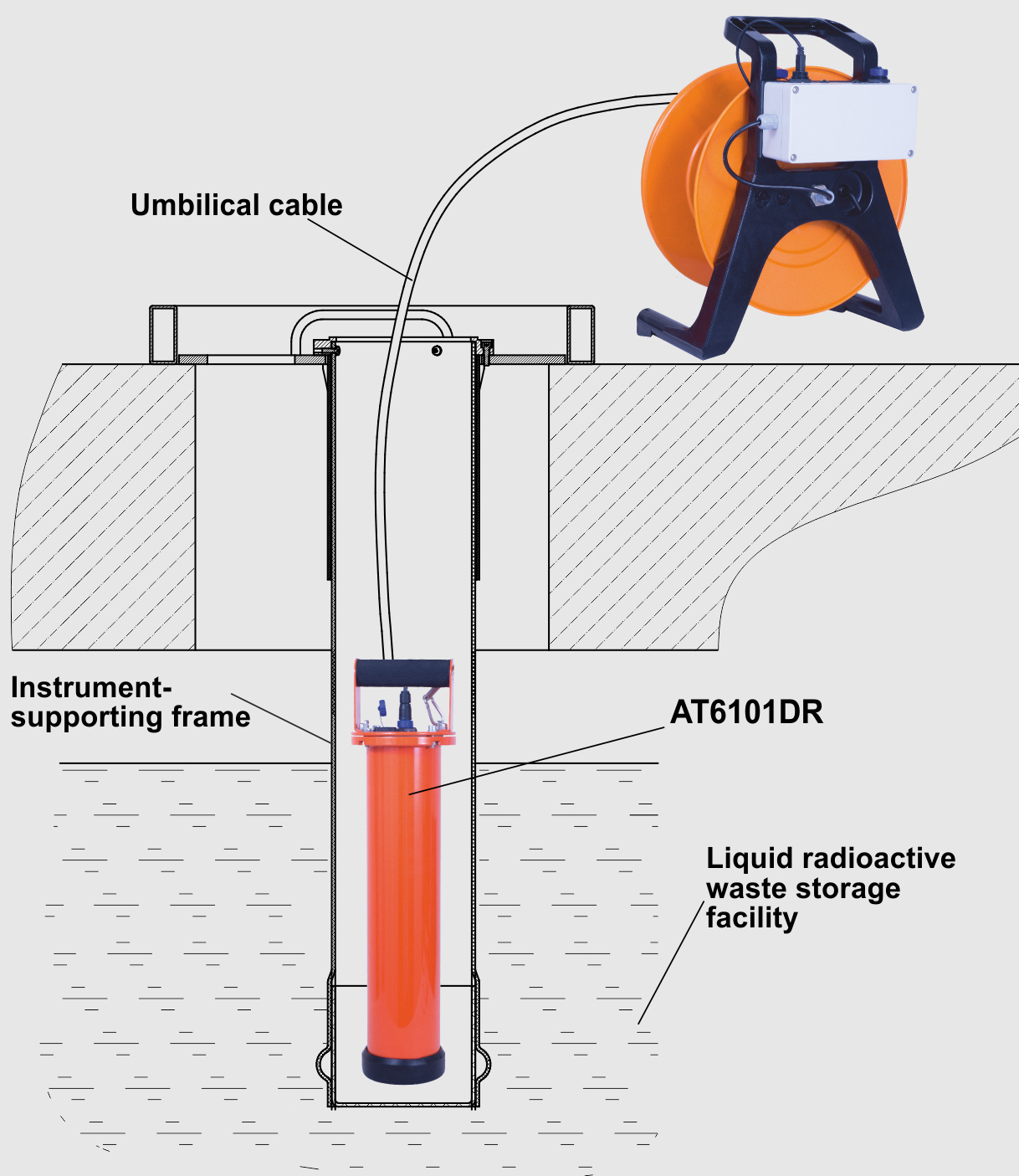 Umbilical cable

Instrument-supporting frame

AT6101DR

Liquid radioactive waste storage facility